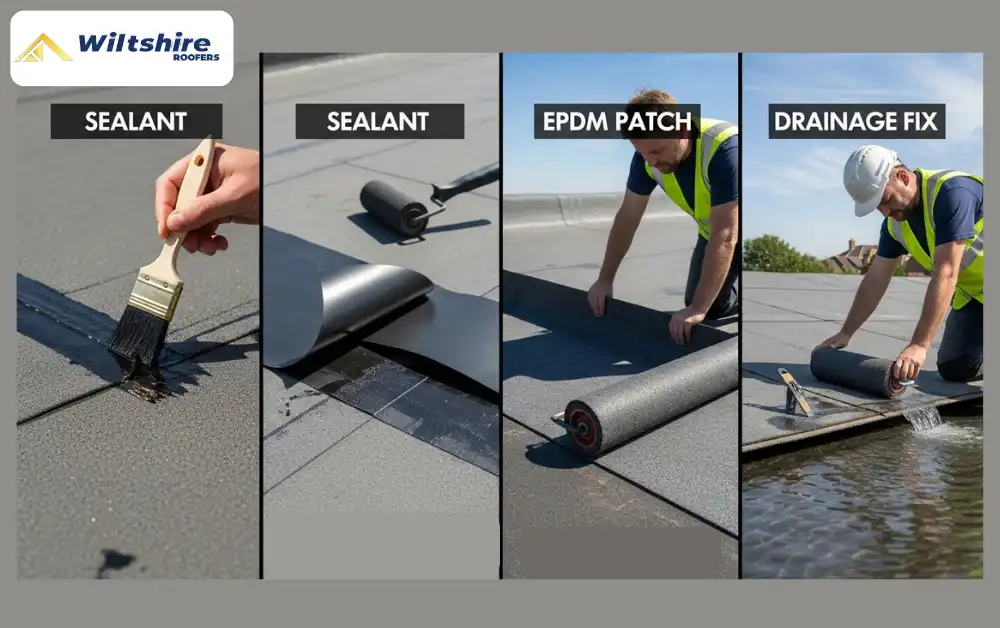 Wiltshire
ROOFERS

SEALANT

SEALANT

EPDM PATCH

DRAINAGE FIX